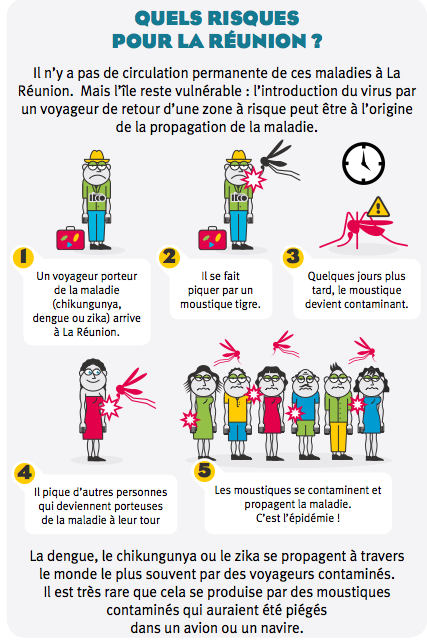 QUELS RISQUES POUR LA RÉUNION ?

Il n'y a pas de circulation permanente de ces maladies à La Réunion. Mais l'île reste vulnérable : l'introduction du virus par un voyageur de retour d'une zone à risque peut être à l'origine de la propagation de la maladie.

1
Un voyageur porteur de la maladie (chikungunya, dengue ou zika) arrive à La Réunion.

2
Il se fait piquer par un moustique tigre.

3
Quelques jours plus tard, le moustique devient contaminant.

4
Il pique d'autres personnes qui deviennent porteuses de la maladie à leur tour

5
Les moustiques se contaminent et propagent la maladie. C'est l'épidémie !

La dengue, le chikungunya ou le zika se propagent à travers le monde le plus souvent par des voyageurs contaminés. Il est très rare que cela se produise par des moustiques contaminés qui auraient été piégés dans un avion ou un navire.