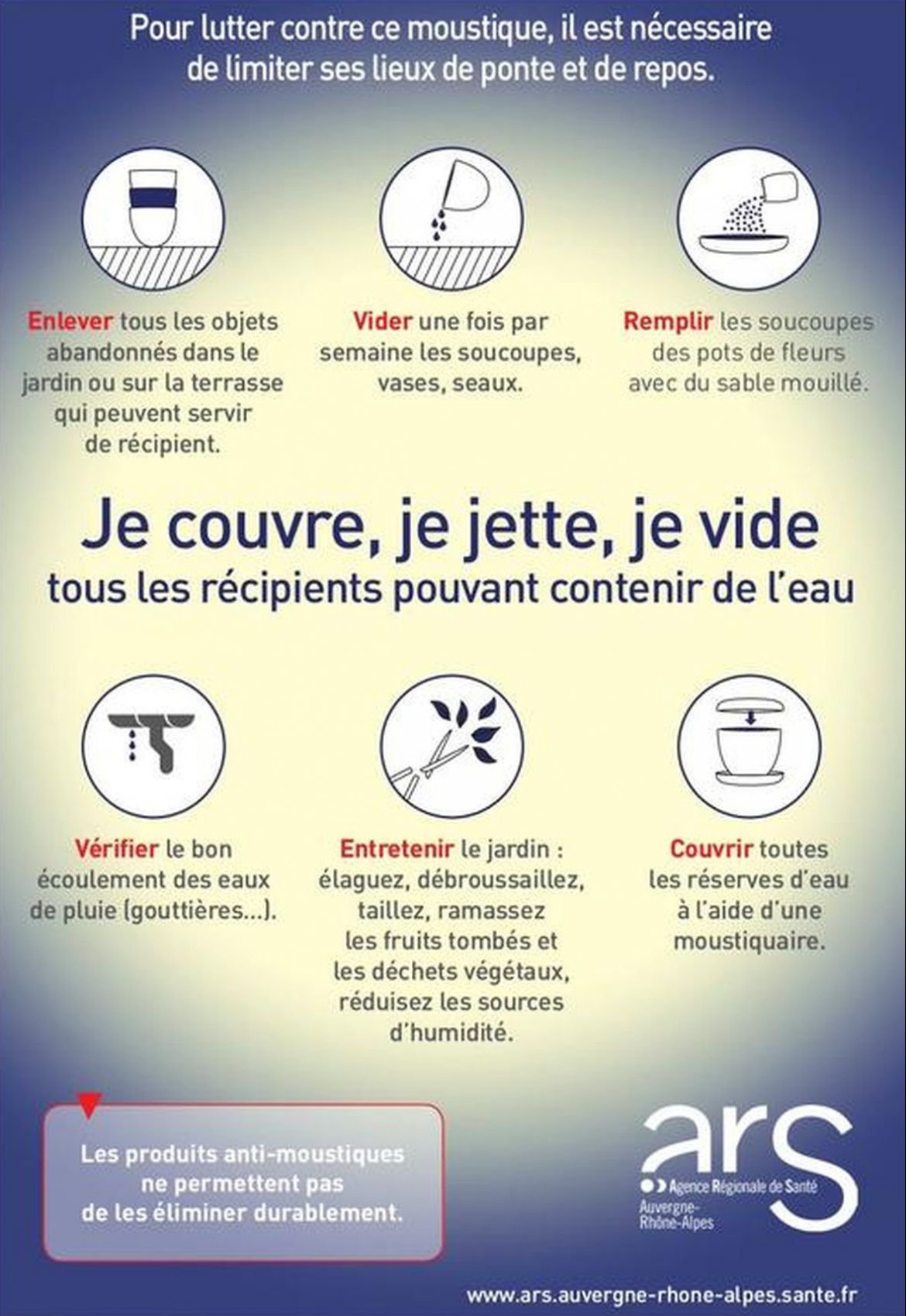 Pour lutter contre ce moustique, il est nécessaire de limiter ses lieux de ponte et de repos.

Enlever tous les objets abandonnés dans le jardin ou sur la terrasse qui peuvent servir de récipient.

Vider une fois par semaine les soucoupes, vases, seaux.

Remplir les soucoupes des pots de fleurs avec du sable mouillé.

Je couvre, je jette, je vide
tous les récipients pouvant contenir de l'eau

Vérifier le bon écoulement des eaux de pluie (gouttières...).

Entretenir le jardin : élaguez, débroussaillez, taillez, ramassez les fruits tombés et les déchets végétaux, réduisez les sources d'humidité.

Couvrir toutes les réserves d'eau à l'aide d'une moustiquaire.

Les produits anti-moustiques ne permettent pas de les éliminer durablement.

ars
Agence Régionale de Santé
Auvergne-Rhône-Alpes

www.ars.auvergne-rhone-alpes.sante.fr