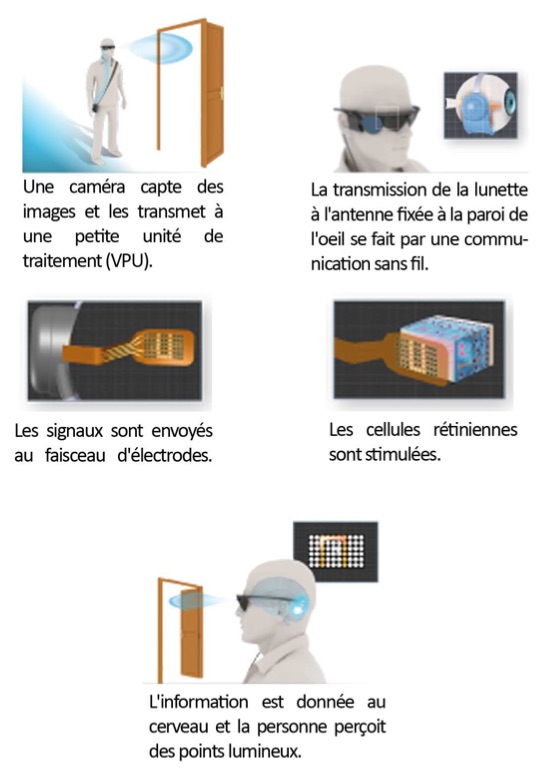 Une caméra capte des images et les transmet à une petite unité de traitement (VPU).

La transmission de la lunette à l'antenne fixée à la paroi de l'oeil se fait par une communication sans fil.

Les signaux sont envoyés au faisceau d'électrodes.

Les cellules rétiniennes sont stimulées.

L'information est donnée au cerveau et la personne perçoit des points lumineux.