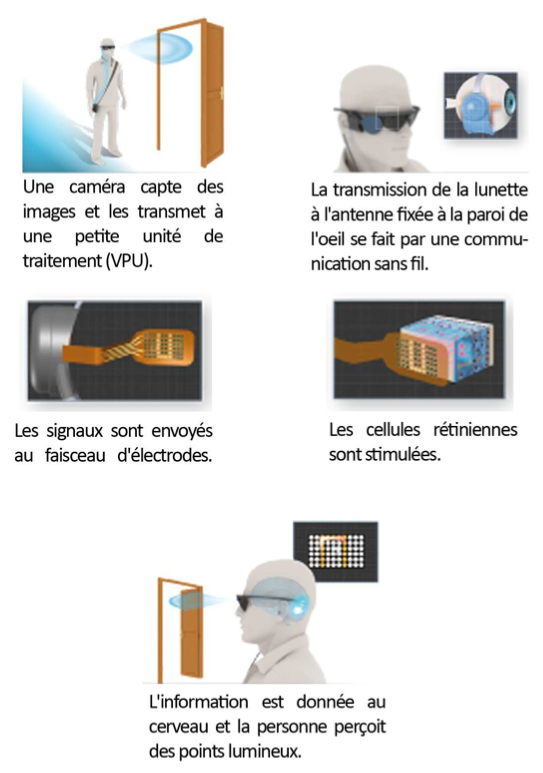 Une caméra capte des images et les transmet à une petite unité de traitement (VPU).

La transmission de la lunette à l'antenne fixée à la paroi de l'oeil se fait par une communication sans fil.

Les signaux sont envoyés au faisceau d'électrodes.

Les cellules rétiniennes sont stimulées.

L'information est donnée au cerveau et la personne perçoit des points lumineux.