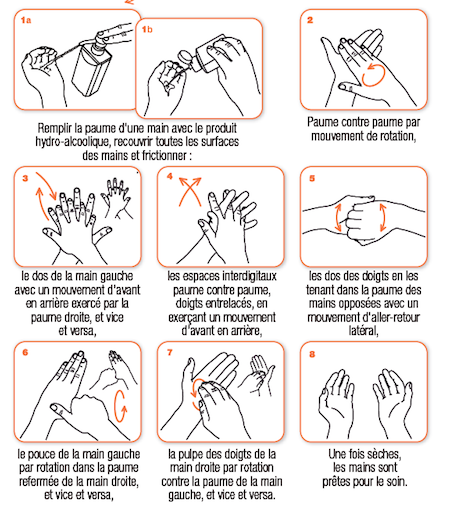 1a

1b

Remplir la paume d'une main avec le produit hydro-alcoolique, recouvrir toutes les surfaces des mains et frictionner :

2

Paume contre paume par mouvement de rotation,

3

le dos de la main gauche avec un mouvement d'avant en arrière exercé par la paume droite, et vice et versa,

4

les espaces interdigitaux paume contre paume, doigts entrelacés, en exerçant un mouvement d'avant en arrière,

5

les dos des doigts en les tenant dans la paume des mains opposées avec un mouvement d'aller-retour latéral,

6

le pouce de la main gauche par rotation dans la paume refermée de la main droite, et vice et versa,

7

la pulpe des doigts de la main droite par rotation contre la paume de la main gauche, et vice et versa.

8

Une fois sèches, les mains sont prêtes pour le soin.